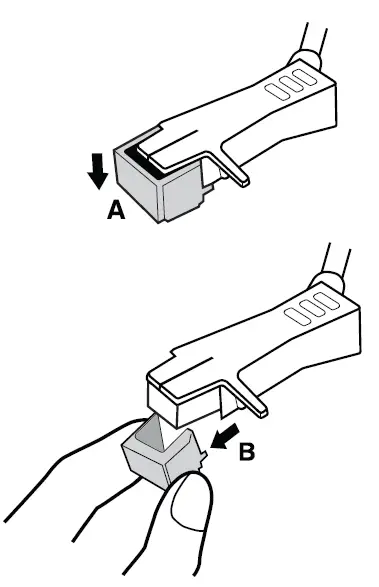 A

B