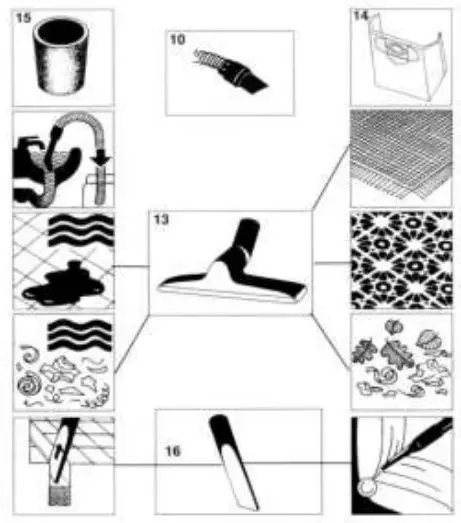 15

10

14

13

16