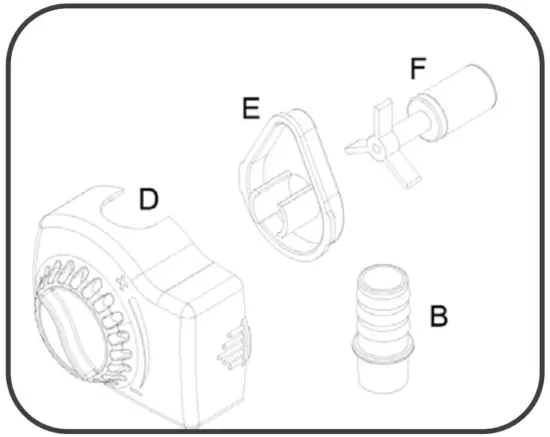 F

E

D

B