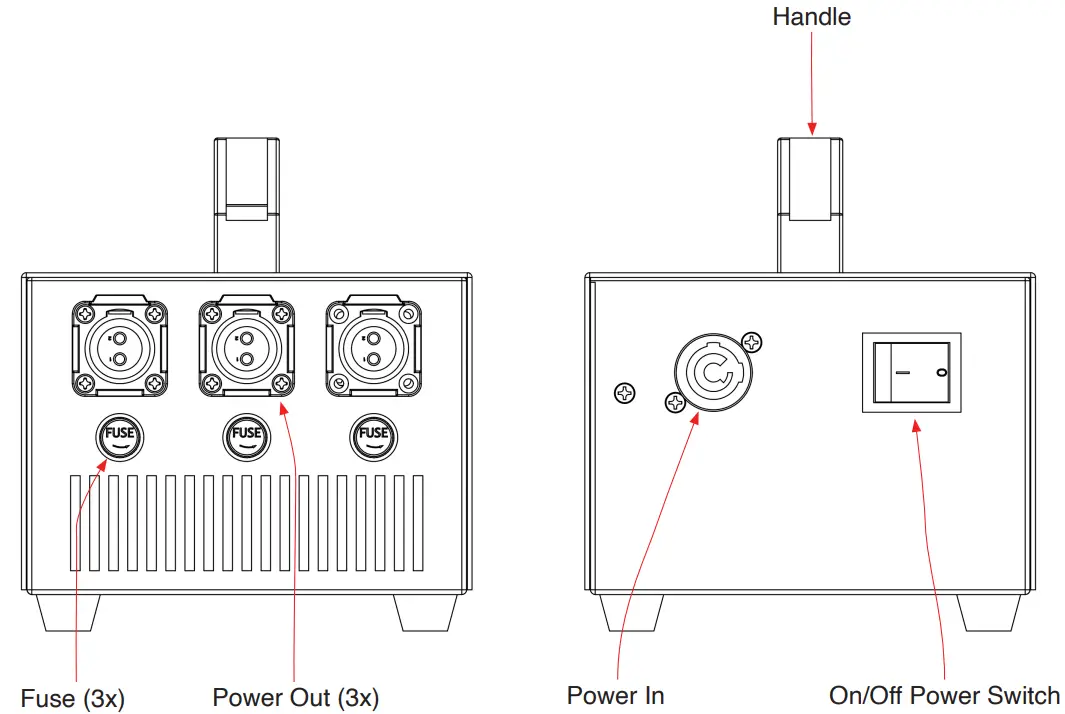 Handle

FUSE

FUSE

FUSE

Fuse (3x)

Power Out (3x)

Power In

On/Off Power Switch