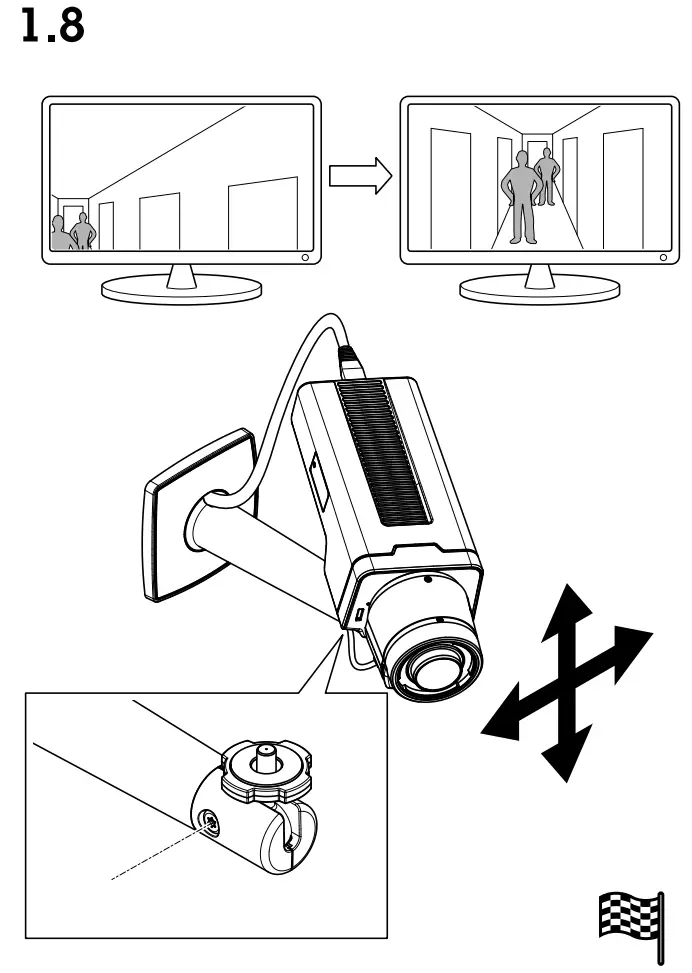 1.8