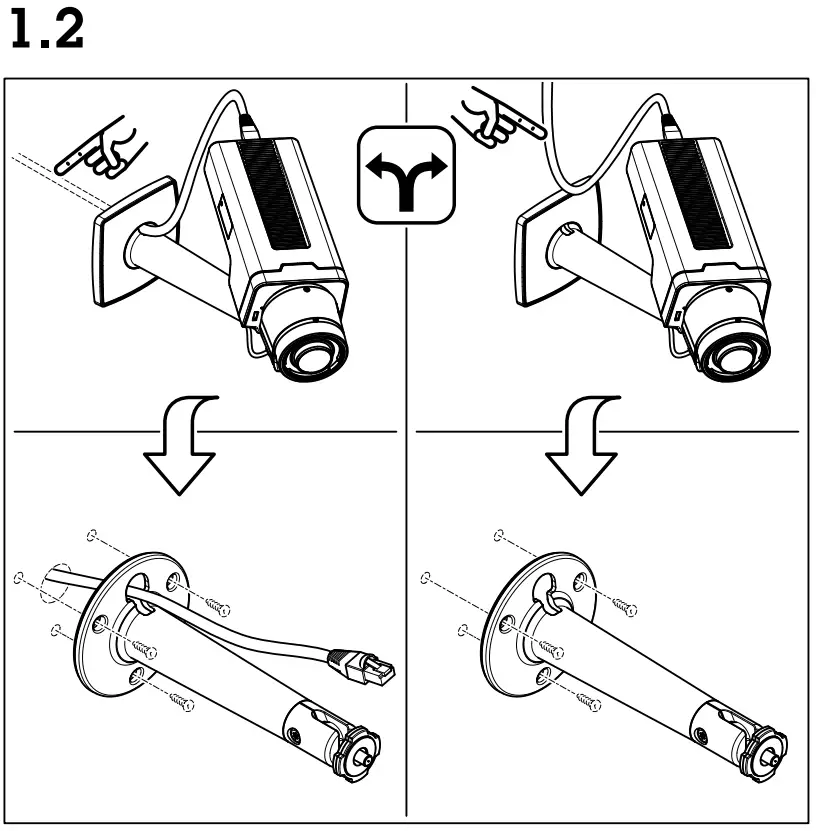 1.2