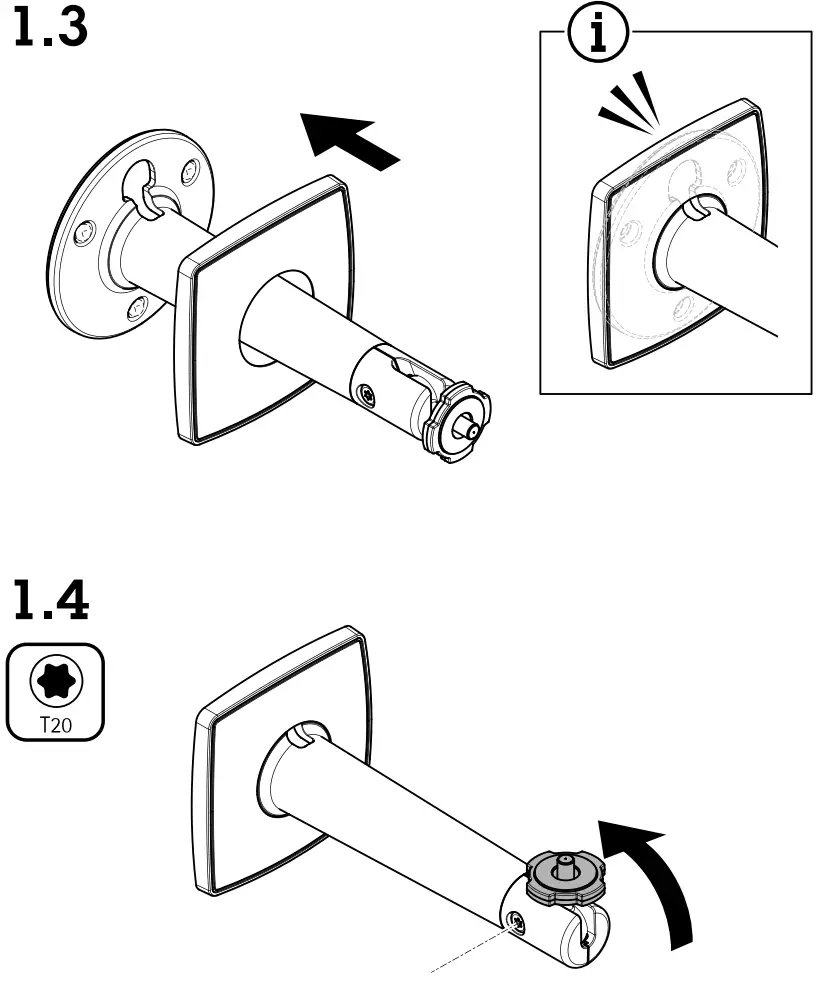 1.3

i

1.4

T20