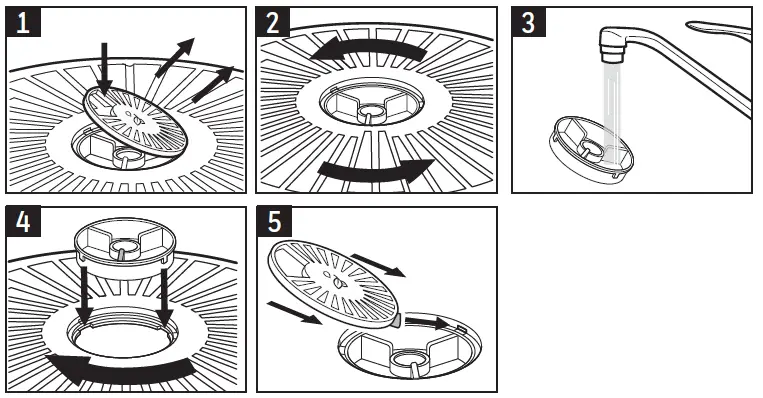 1
2
3
4
5