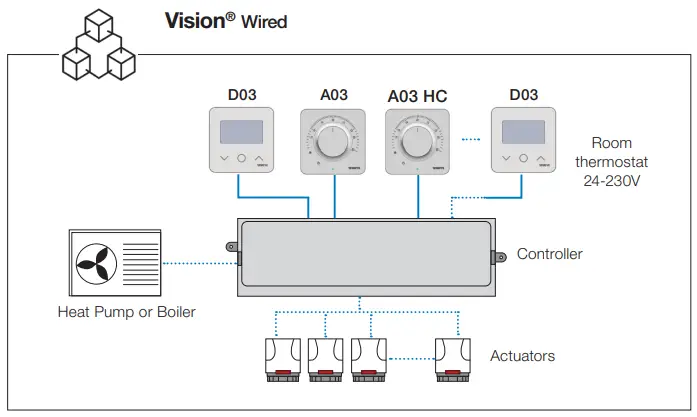 Vision® Wired

D03

A03

A03 HC

D03

Room thermostat 24-230V

Controller

Heat Pump or Boiler

Actuators