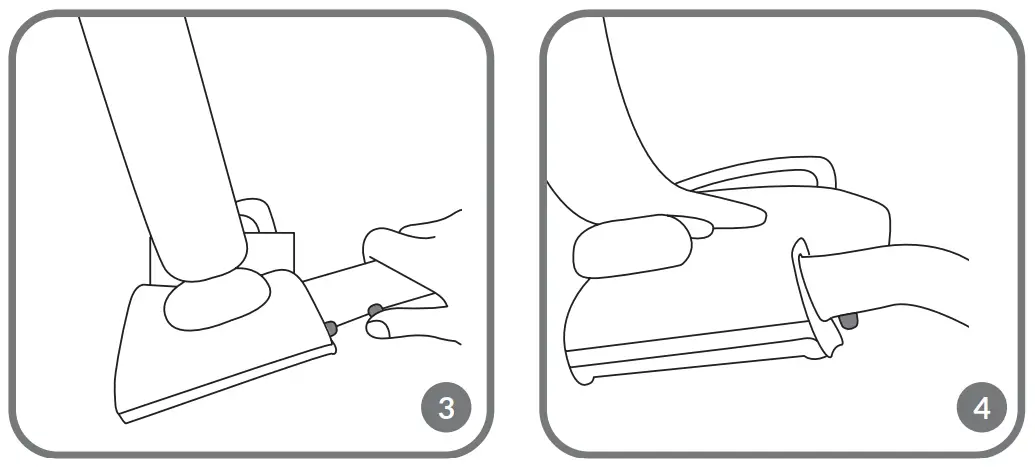 3

4