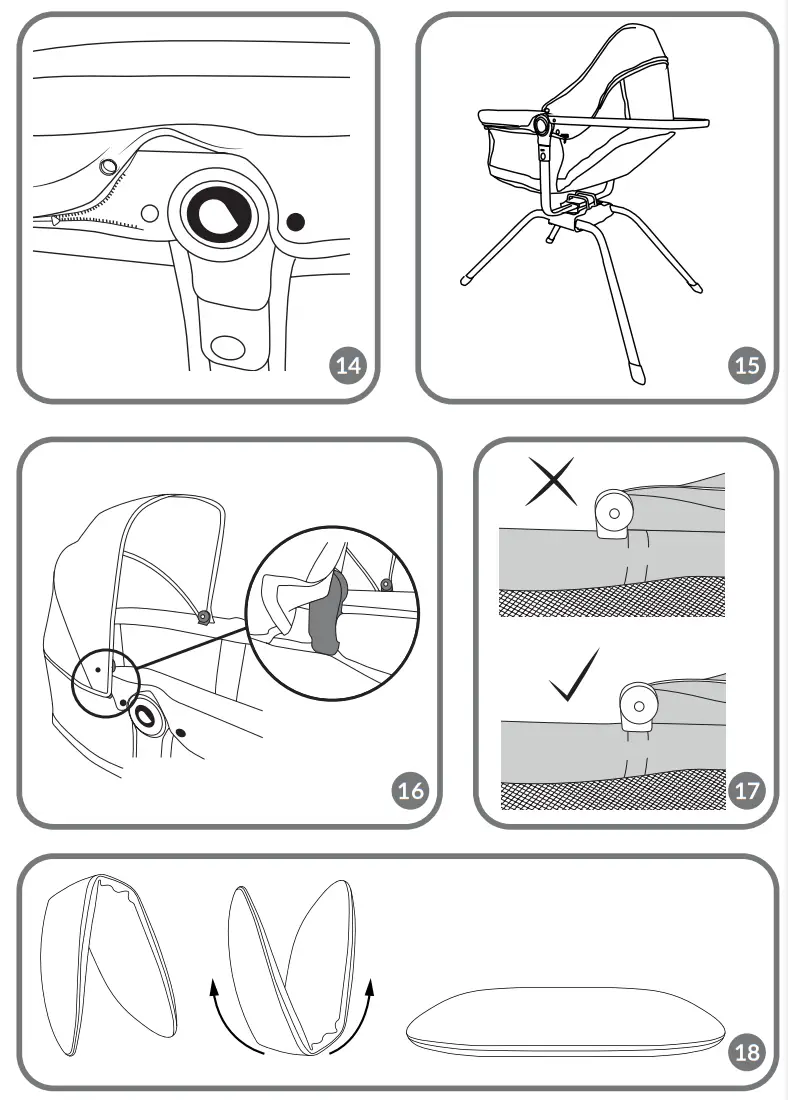 14

15

16

17

18