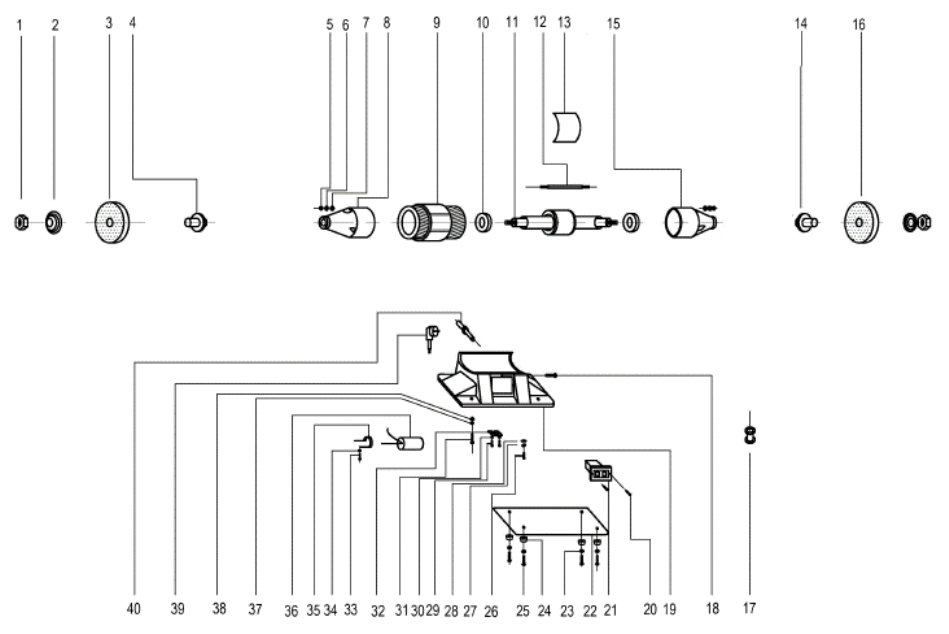 1 2 3 4 5 6 7 8 9 10 11 12 13 15 14 16

40 39 38 37 36 35 34 33 32 31 30 29 28 27 26 25 24 23 22 21 20 19 18 17