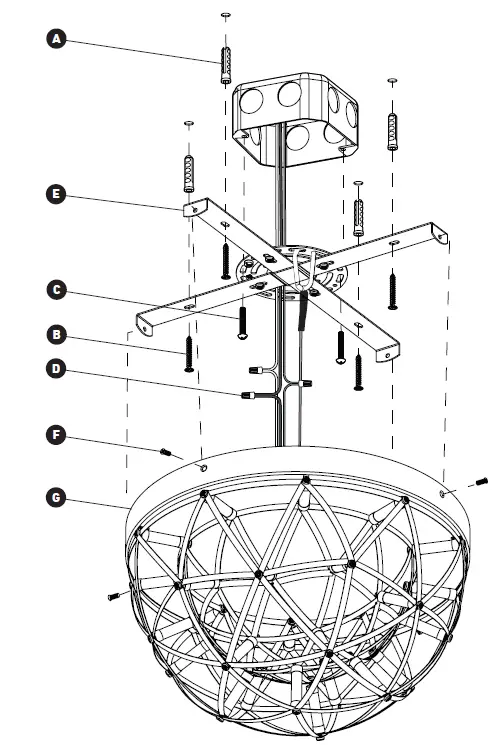 A

E

C

B

D

F

G