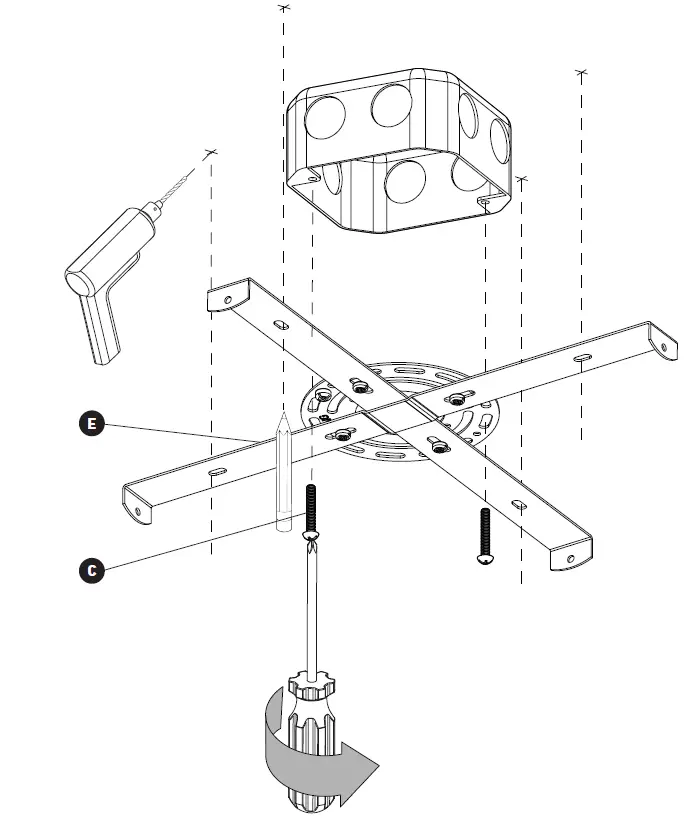 E

C