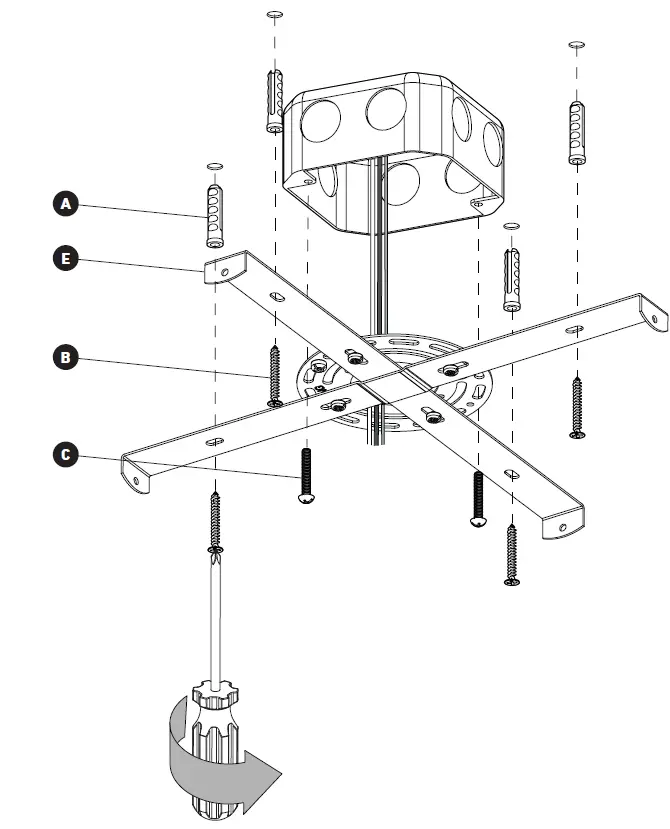 A
E
B
C