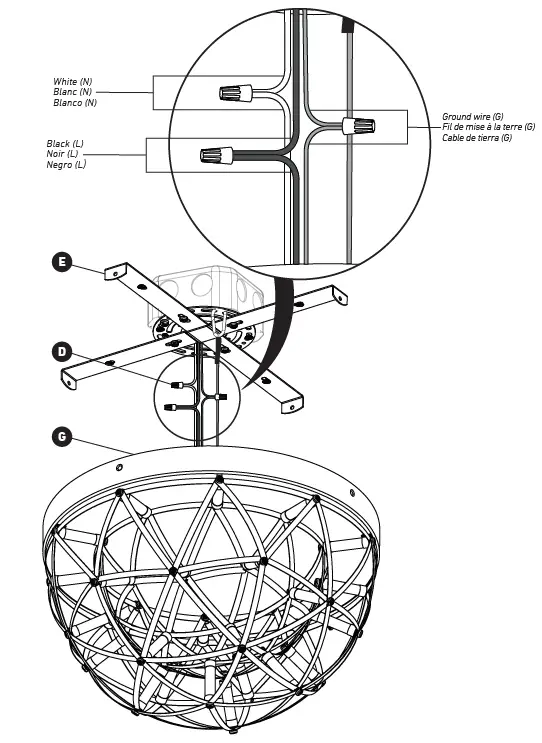 White (N)
Blanc (N)
Blanco (N)

Black (L)
Noir (L)
Negro (L)

Ground wire (G)
Fil de mise à la terre (G)
Cable de tierra (G)

E

D

G