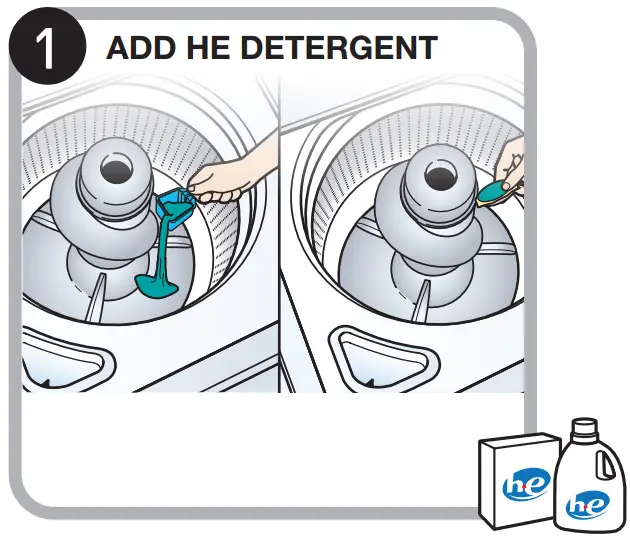 1 ADD HE DETERGENT

he

he