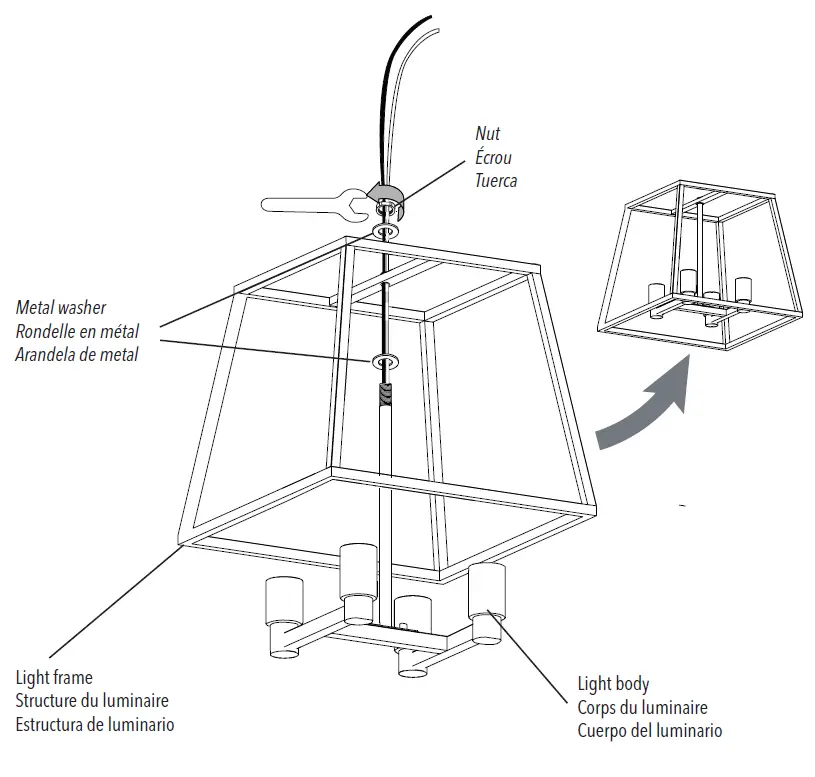 Nut
Écrou
Tuerca

Metal washer
Rondelle en métal
Arandela de metal

Light frame
Structure du luminaire
Estructura de luminario

Light body
Corps du luminaire
Cuerpo del luminario