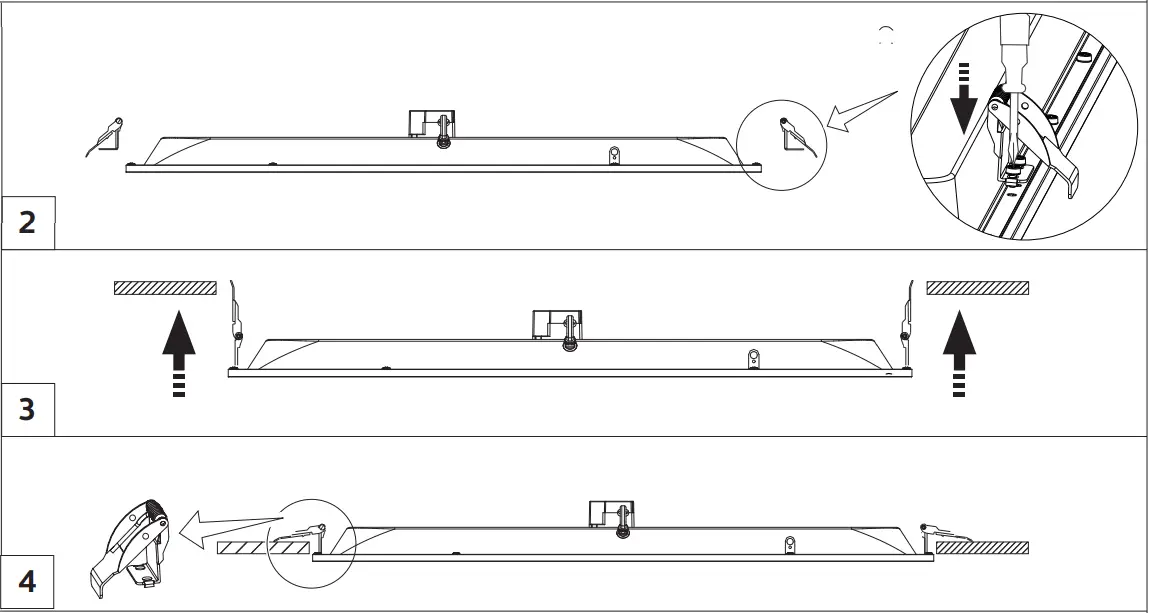 2

3

4