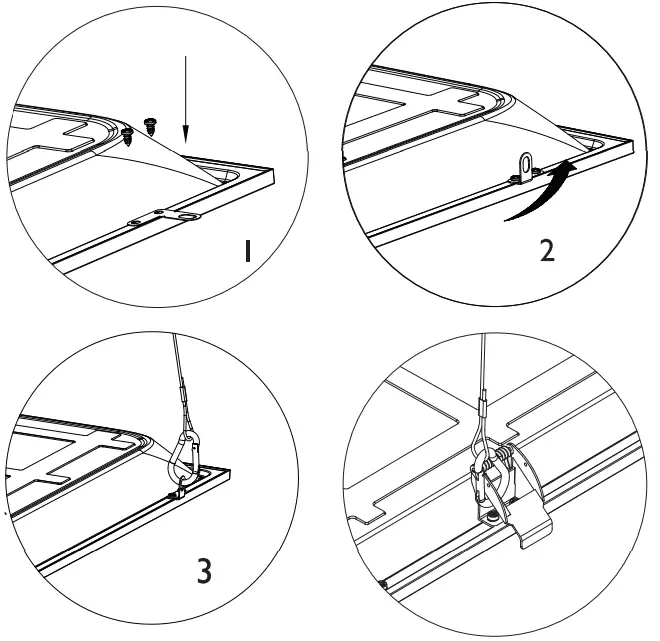 1

2

3