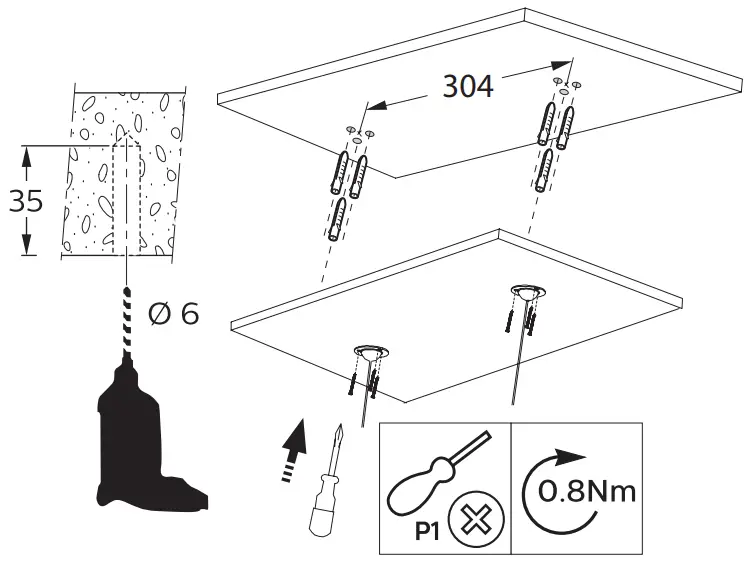 304

35

Ø 6

P1

0.8Nm