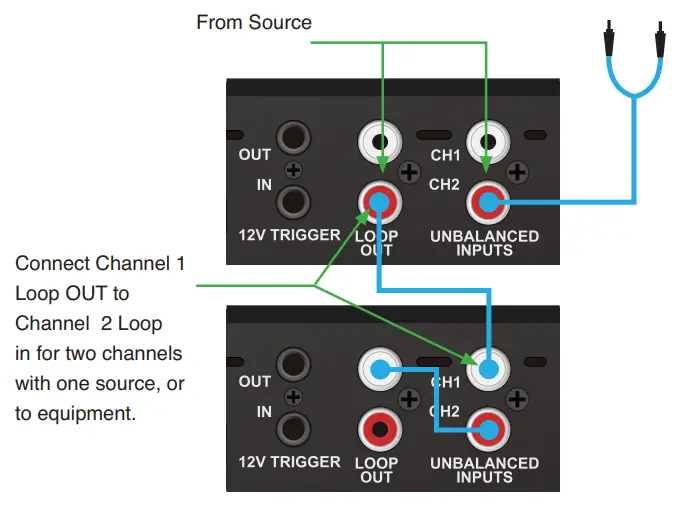 From Source

OUT

IN

12V TRIGGER

LOOP OUT

CH1

CH2

UNBALANCED INPUTS

Connect Channel 1 Loop OUT to Channel 2 Loop in for two channels with one source, or to equipment.

OUT

IN

12V TRIGGER

LOOP OUT

CH1

CH2

UNBALANCED INPUTS