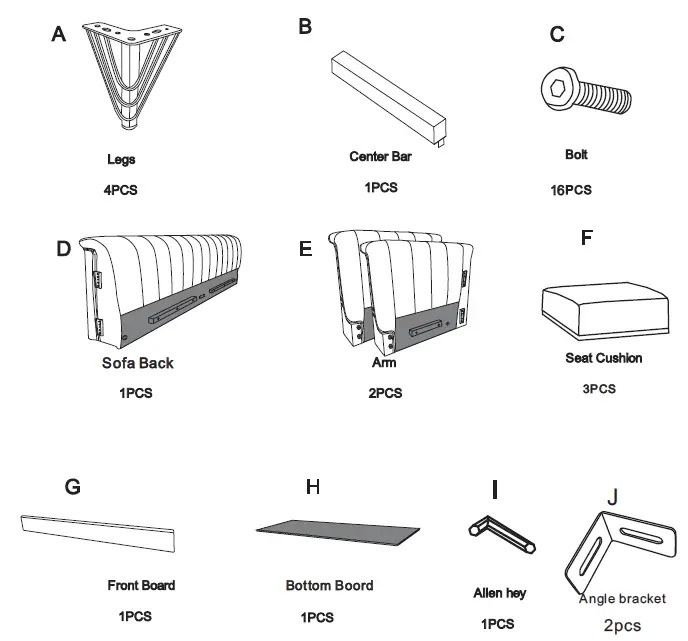 A

Legs

4PCS

B

Center Bar

1PCS

C

Bolt

16PCS

D

Sofa Back

1PCS

E

Arm

2PCS

F

Seat Cushion

3PCS

G

Front Board

1PCS

H

Bottom Boord

1PCS

I

Allen hey

1PCS

J

Angle bracket

2pcs