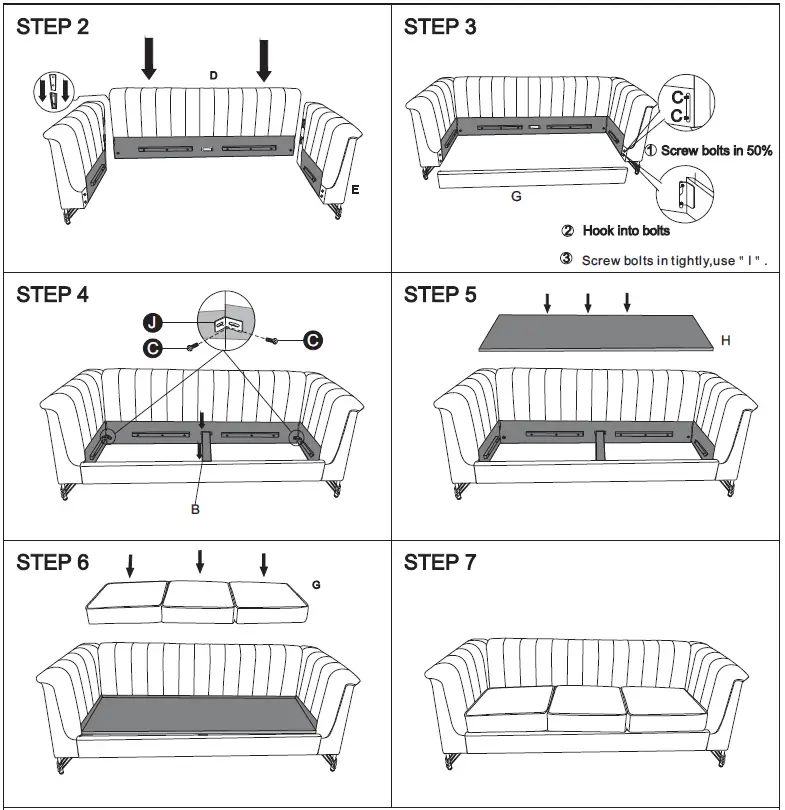 STEP 2

D

E

STEP 3

C
C

① Screw bolts in 50%

G

② Hook into bolts

③ Screw bolts in tightly,use " I " .

STEP 4

J

C

C

B

STEP 5

H

STEP 6

G

STEP 7