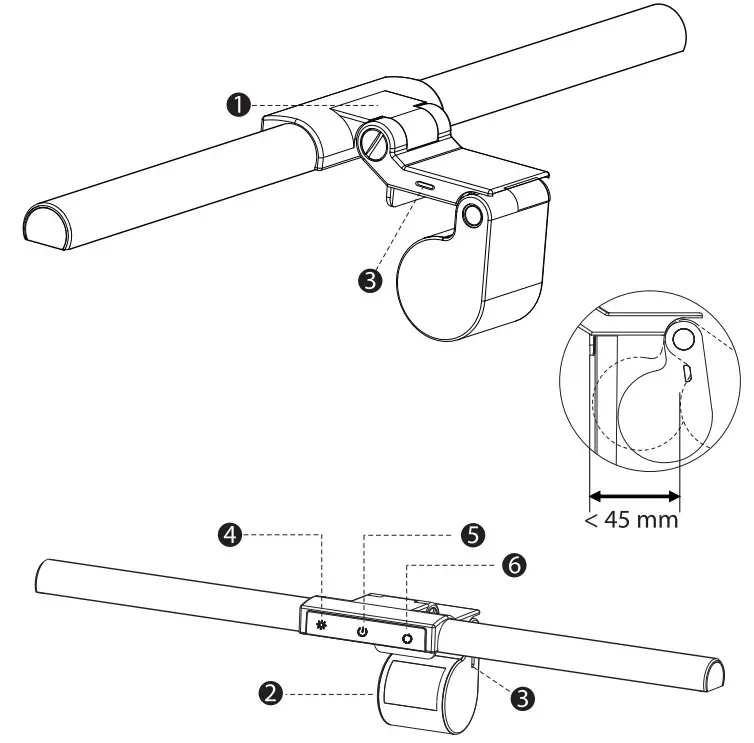 1
3
< 45 mm
4
5
6
2
3