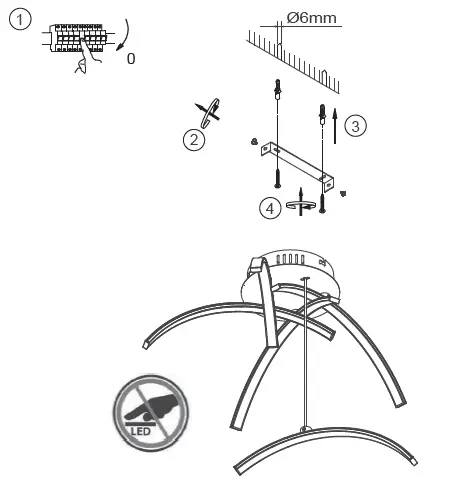 1
0
Ø6mm
2
3
4
LED