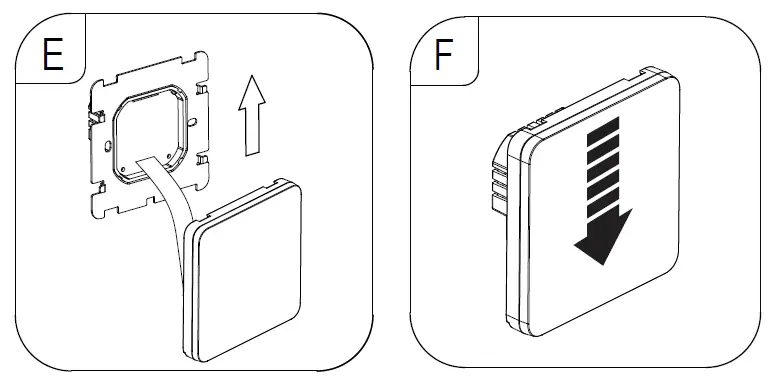 E

F