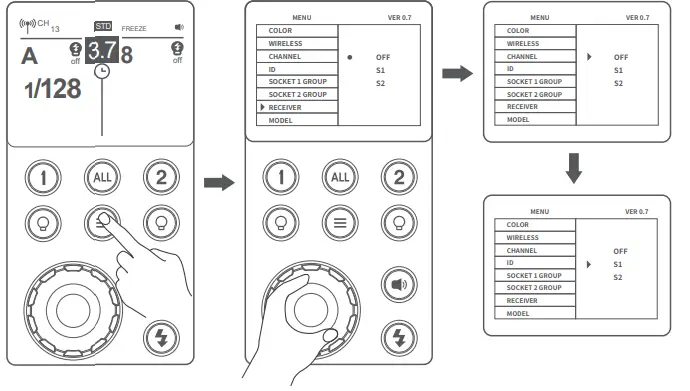 CH 13 STD FREEZE

A off 3.7 8 off

1/128

1 ALL 2

MENU VER 0.7

COLOR
WIRELESS
CHANNEL
ID
SOCKET 1 GROUP
SOCKET 2 GROUP
RECEIVER
MODEL

OFF
S1
S2

1 ALL 2

MENU VER 0.7

COLOR
WIRELESS
CHANNEL
ID
SOCKET 1 GROUP
SOCKET 2 GROUP
RECEIVER
MODEL

OFF
S1
S2

MENU VER 0.7

COLOR
WIRELESS
CHANNEL
ID
SOCKET 1 GROUP
SOCKET 2 GROUP
RECEIVER
MODEL

OFF
S1
S2