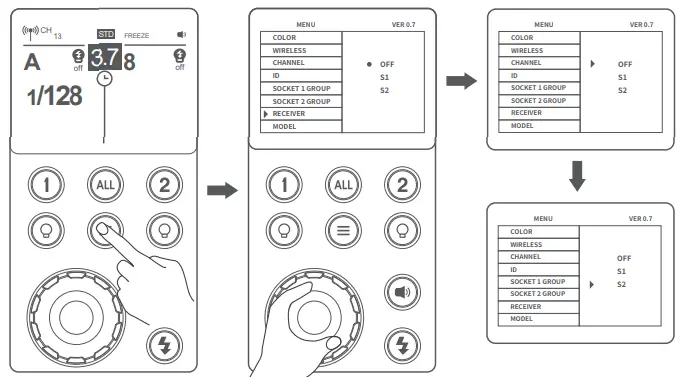 CH 13
STD
FREEZE
A
off
3.7
8
off
1/128

1
ALL
2

MENU
VER 0.7
COLOR
WIRELESS
CHANNEL
ID
SOCKET 1 GROUP
SOCKET 2 GROUP
RECEIVER
MODEL
OFF
S1
S2

1
ALL
2

MENU
VER 0.7
COLOR
WIRELESS
CHANNEL
ID
SOCKET 1 GROUP
SOCKET 2 GROUP
RECEIVER
MODEL
OFF
S1
S2

MENU
VER 0.7
COLOR
WIRELESS
CHANNEL
ID
SOCKET 1 GROUP
SOCKET 2 GROUP
RECEIVER
MODEL
OFF
S1
S2