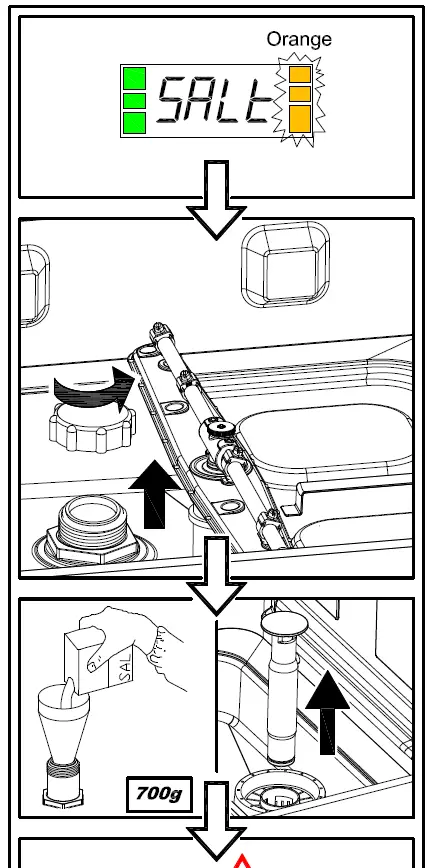 Orange

SALt

SAL

700g