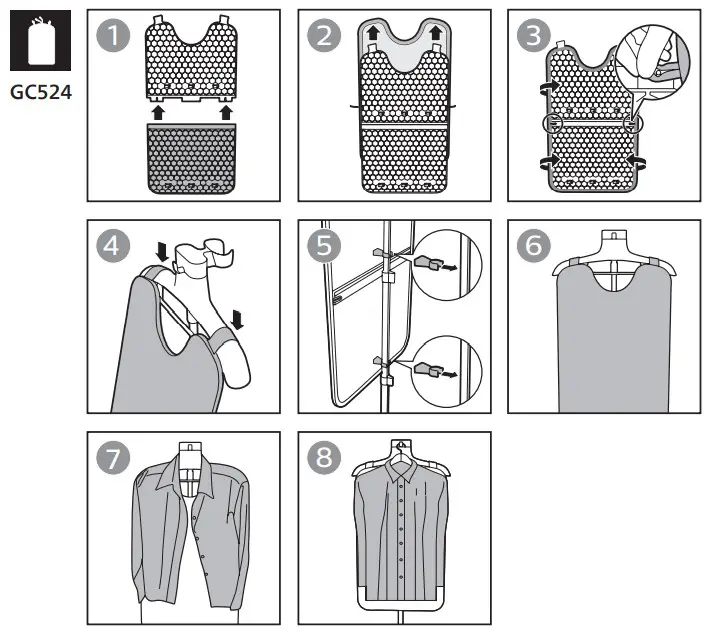 GC524

1

2

3

4

5

6

7

8