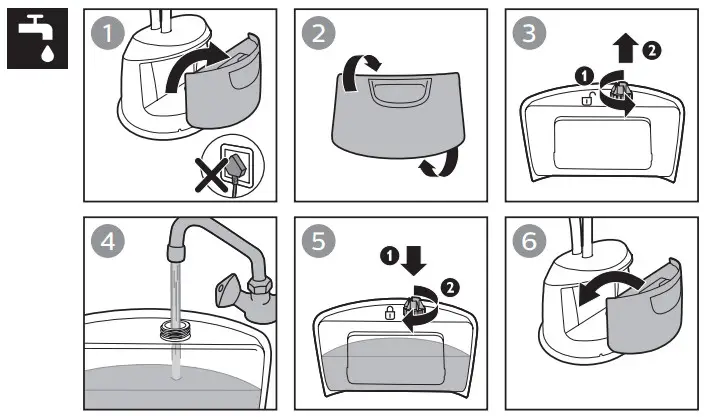 1

2

3
1
2

4

5
1
2

6