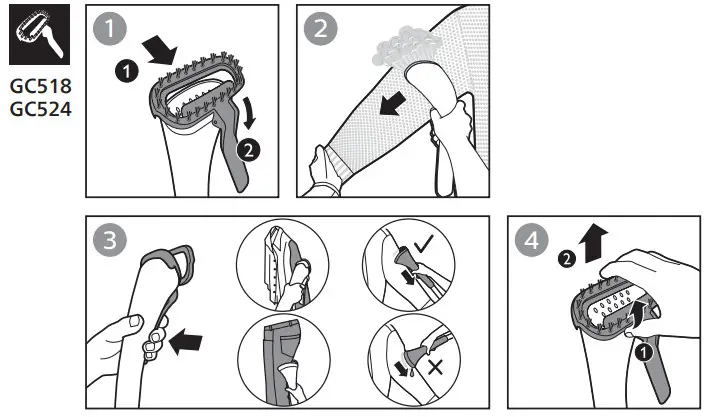 GC518
GC524

1
1
2

2

3

4
2
1