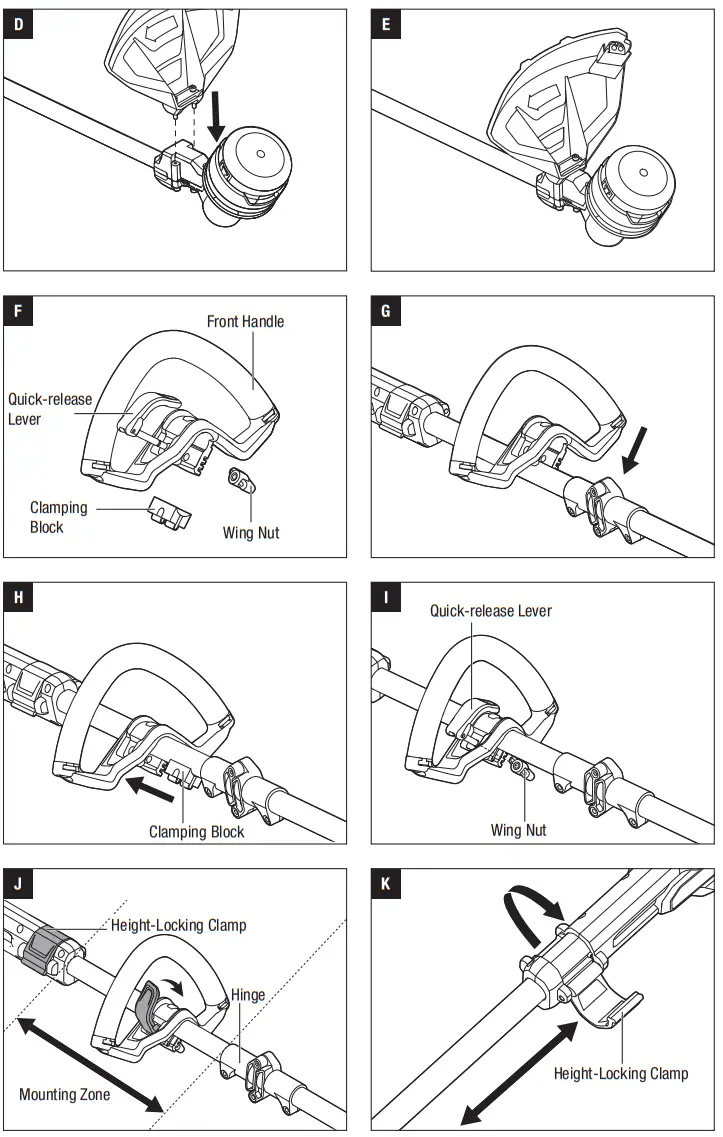 D

E

F

Front Handle

Quick-release Lever

Clamping Block

Wing Nut

G

H

Clamping Block

I

Quick-release Lever

Wing Nut

J

Height-Locking Clamp

Hinge

Mounting Zone

K

Height-Locking Clamp