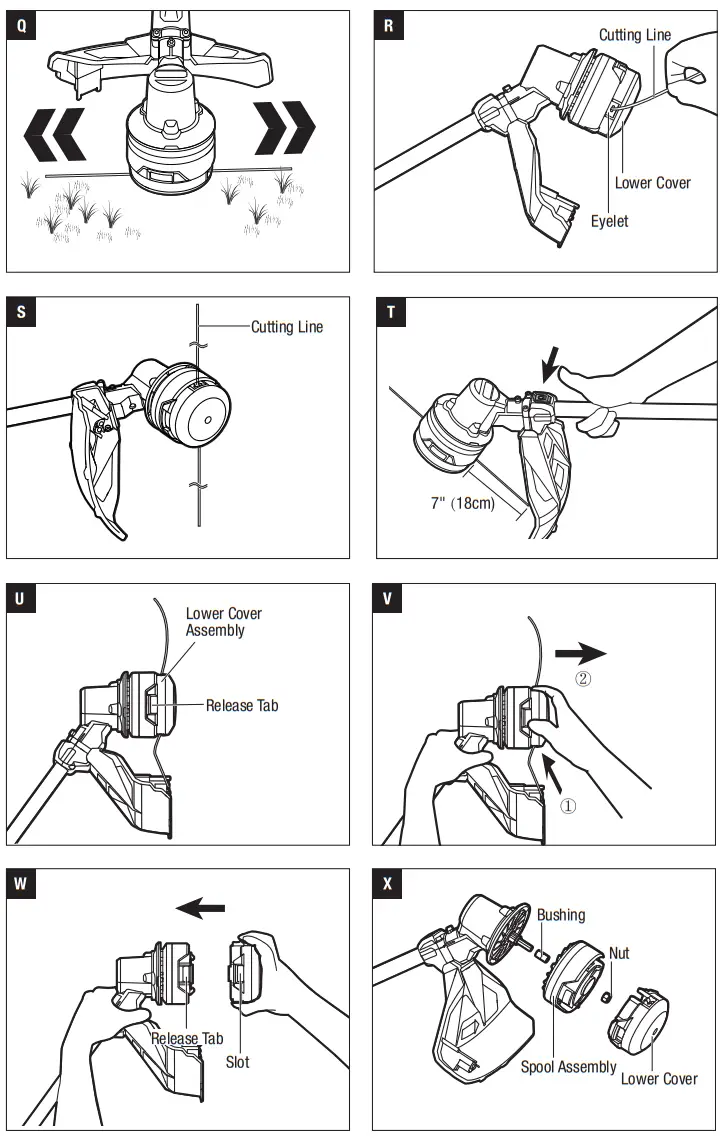 Q

R

Cutting Line

Lower Cover

Eyelet

S

Cutting Line

T

7" (18cm)

U

Lower Cover Assembly

Release Tab

V

②

①

W

Release Tab

Slot

X

Bushing

Nut

Spool Assembly

Lower Cover