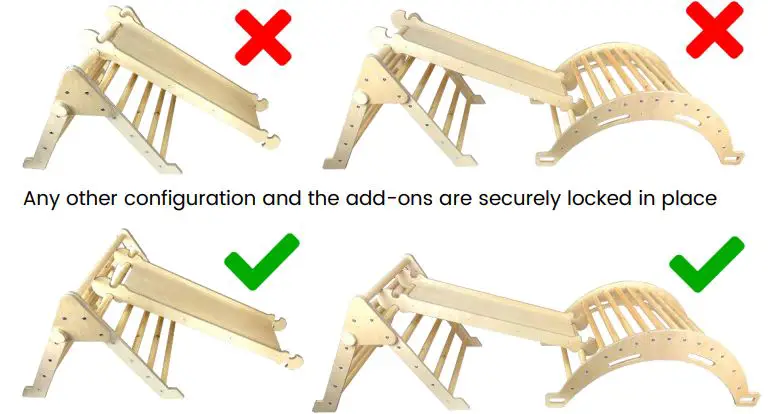 Any other configuration and the add-ons are securely locked in place