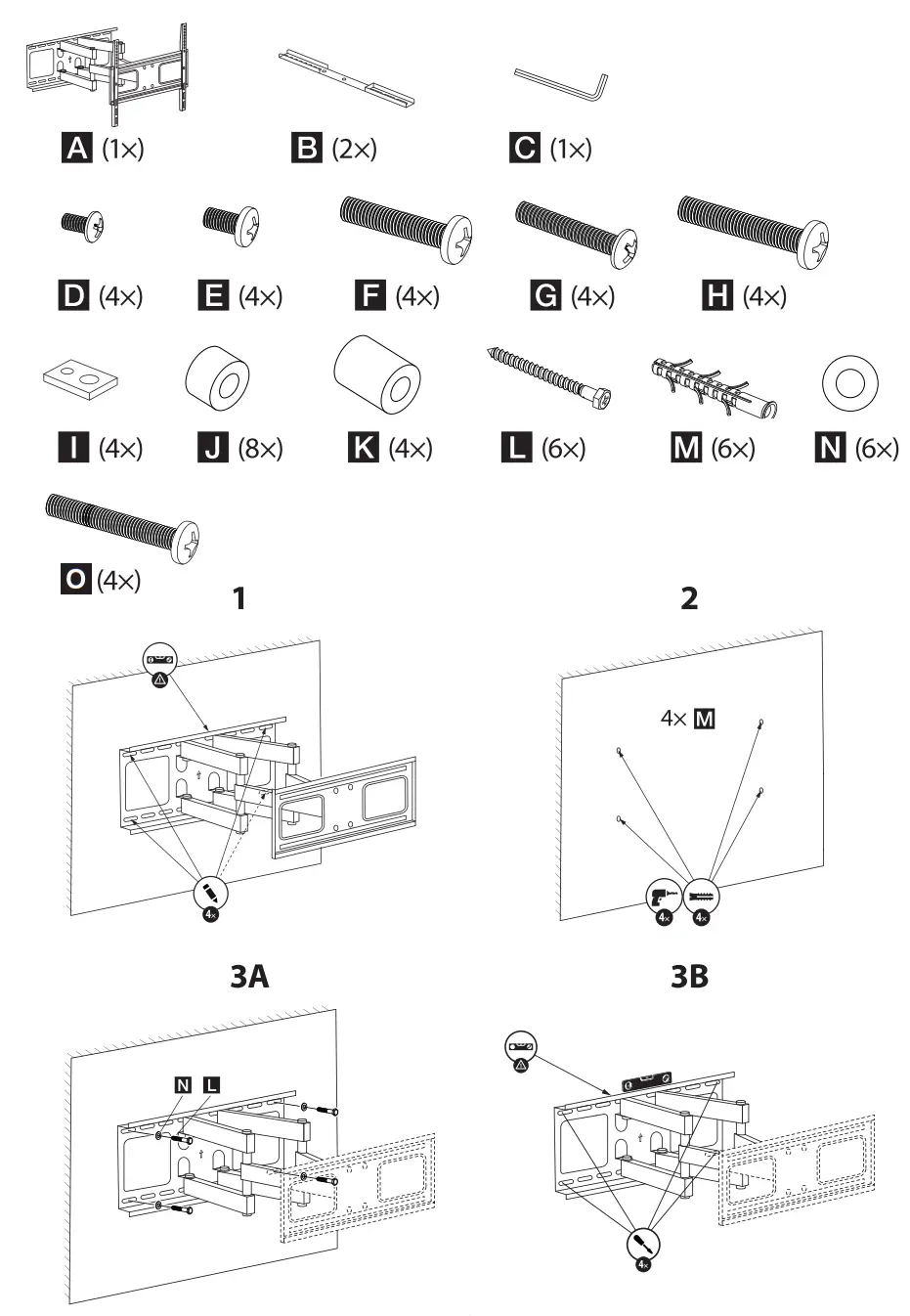 A (1×)
B (2×)
C (1×)
D (4×)
E (4×)
F (4×)
G (4×)
H (4×)
I (4×)
J (8×)
K (4×)
L (6×)
M (6×)
N (6×)
O (4×)

1

4×

2

4× M

4×
4×

3A

N L

3B

4×