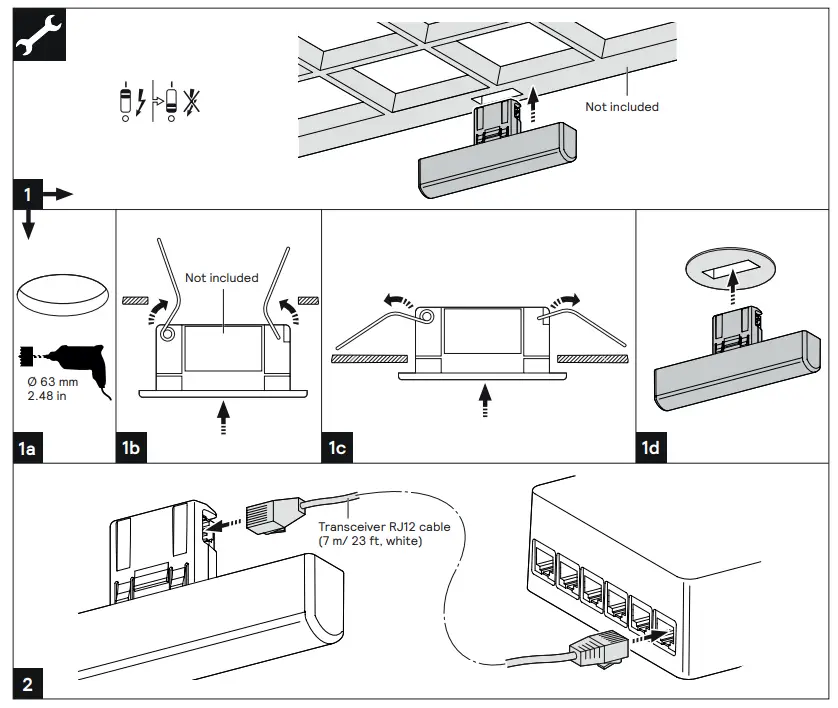 Not included

1

Ø 63 mm
2.48 in

1a

Not included

1b

1c

1d

Transceiver RJ12 cable
(7 m/ 23 ft, white)

2