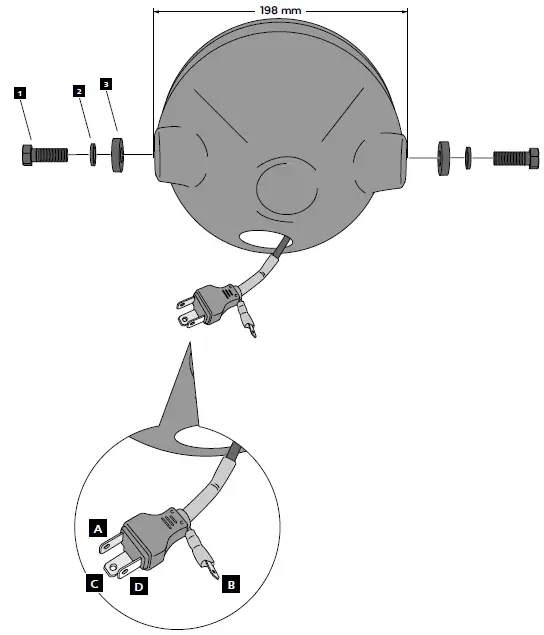 198 mm

1

2

3

A

C

D

B