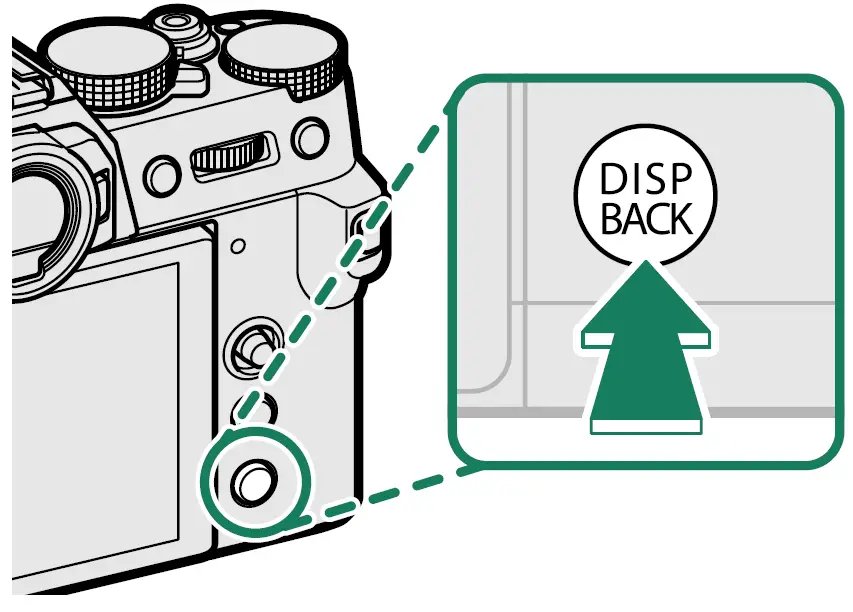 DISP
BACK