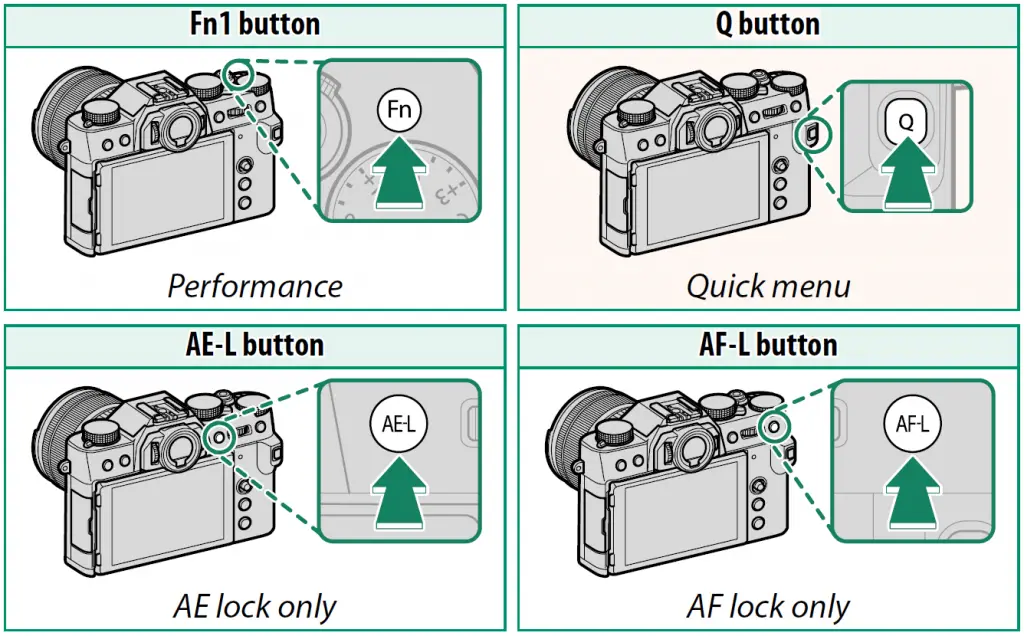 Fn1 button

Fn

+3

Performance

Q button

Q

Quick menu

AE-L button

AE-L

AE lock only

AF-L button

AF-L

AF lock only