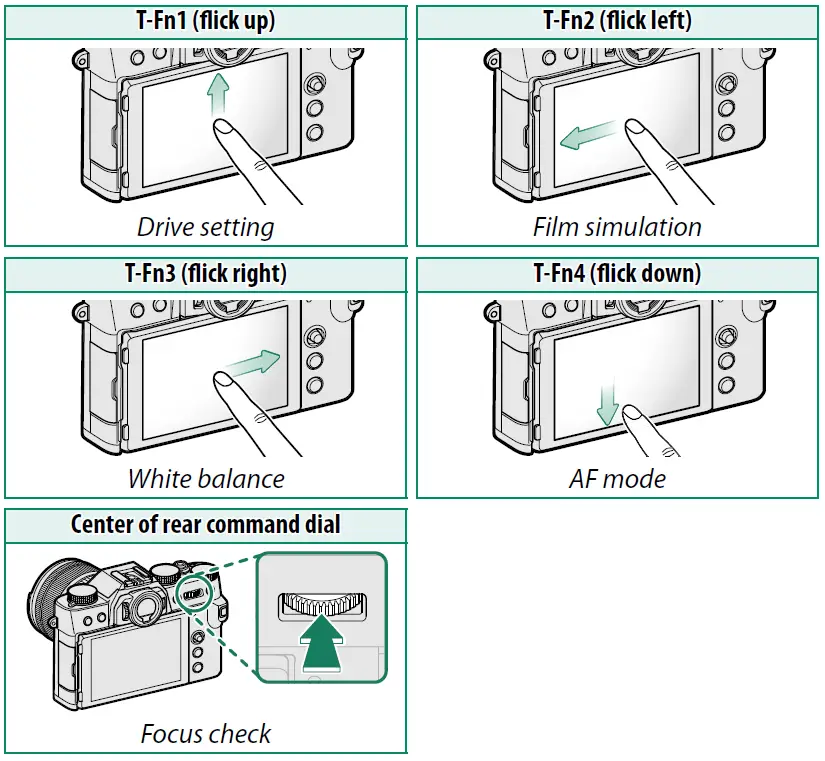 T-Fn1 (flick up)

Drive setting

T-Fn2 (flick left)

Film simulation

T-Fn3 (flick right)

White balance

T-Fn4 (flick down)

AF mode

Center of rear command dial

Focus check