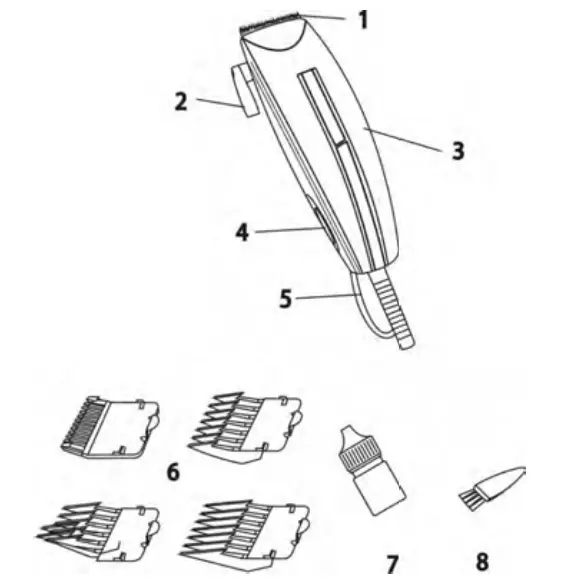 1
2
3
4
5
6
7
8