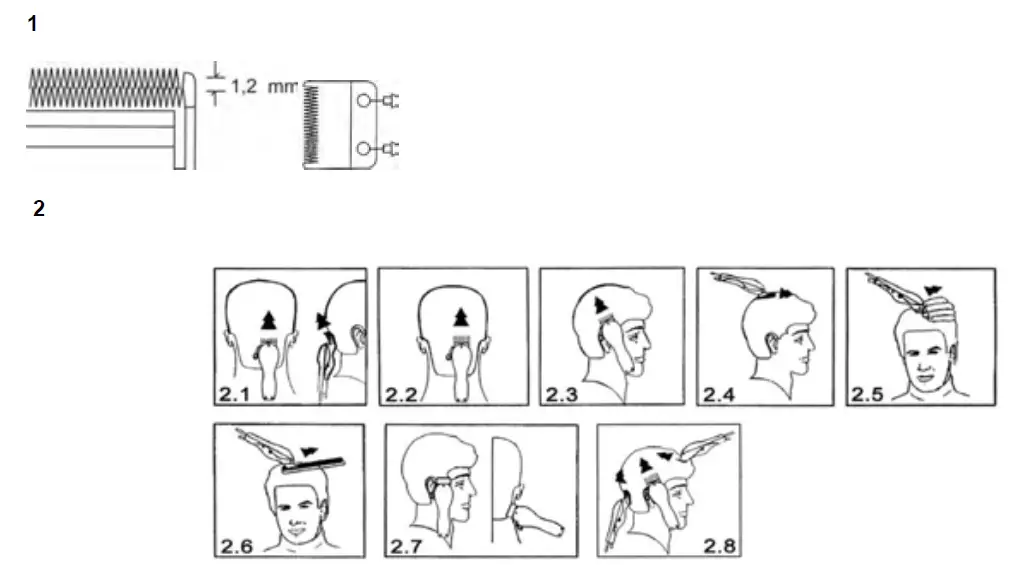 1

1,2 mm

2

2.1

2.2

2.3

2.4

2.5

2.6

2.7

2.8