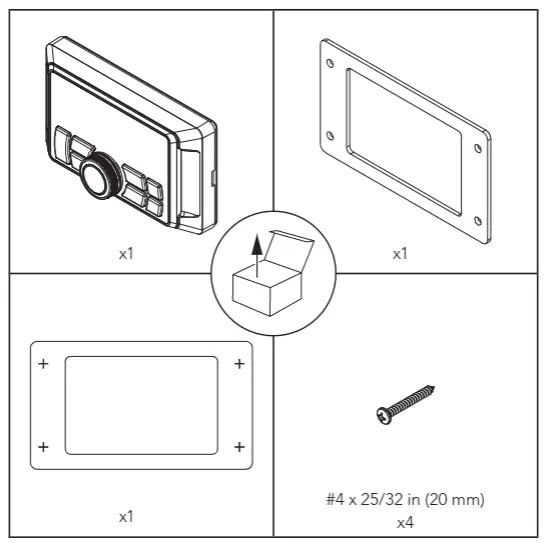 x1

x1

x1

#4 x 25/32 in (20 mm)
x4