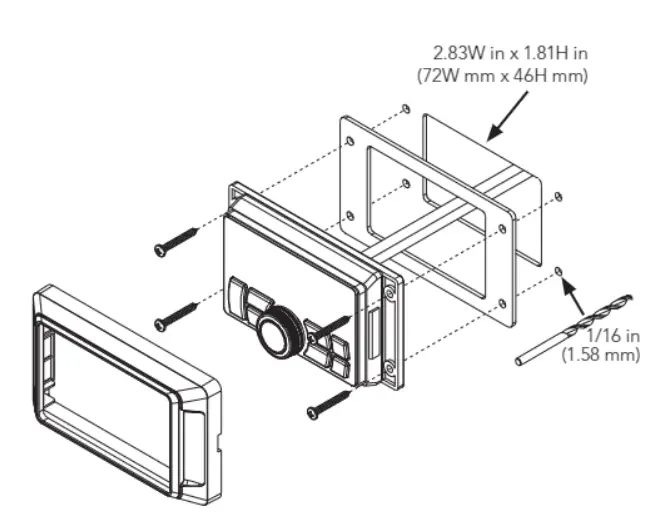 2.83W in x 1.81H in
(72W mm x 46H mm)

1/16 in
(1.58 mm)