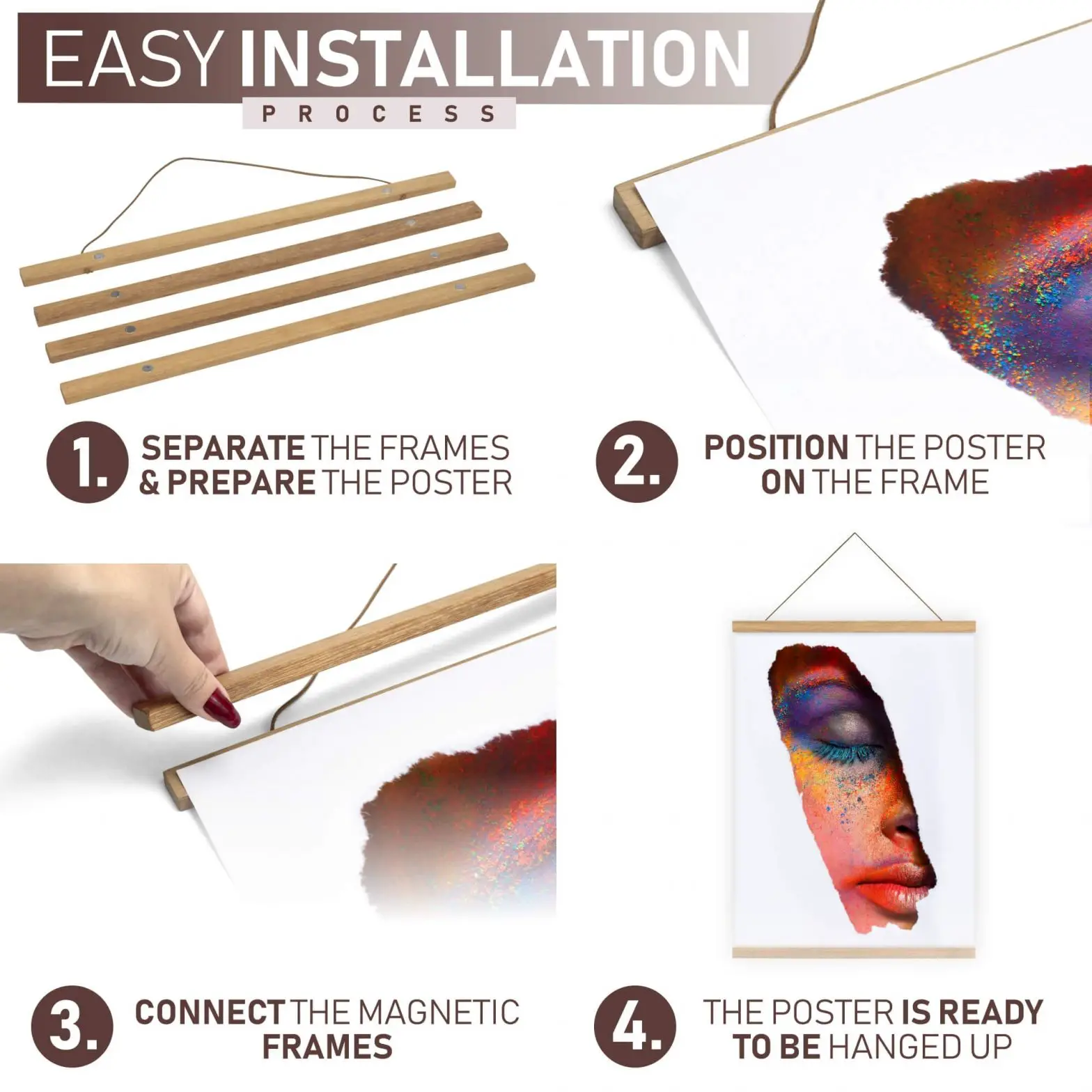 EASY INSTALLATION
PROCESS

1. SEPARATE THE FRAMES & PREPARE THE POSTER

2. POSITION THE POSTER ON THE FRAME

3. CONNECT THE MAGNETIC FRAMES

4. THE POSTER IS READY TO BE HANGED UP