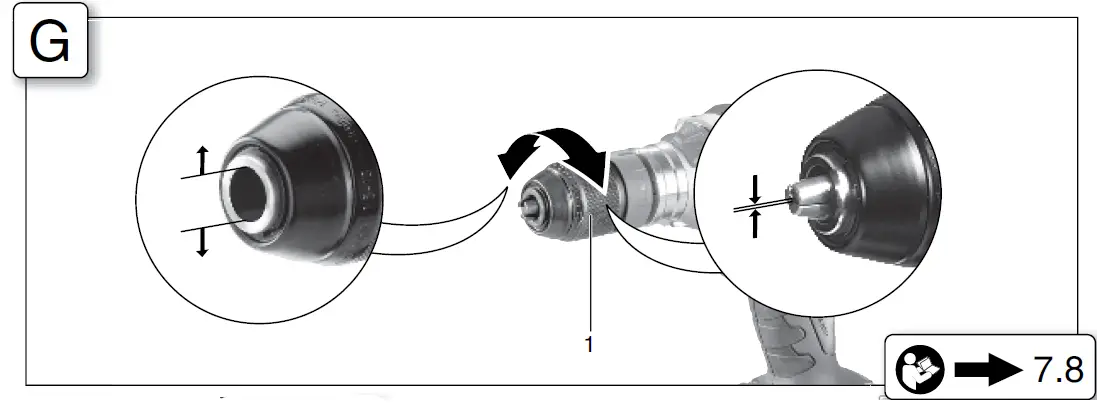 G

1

7.8