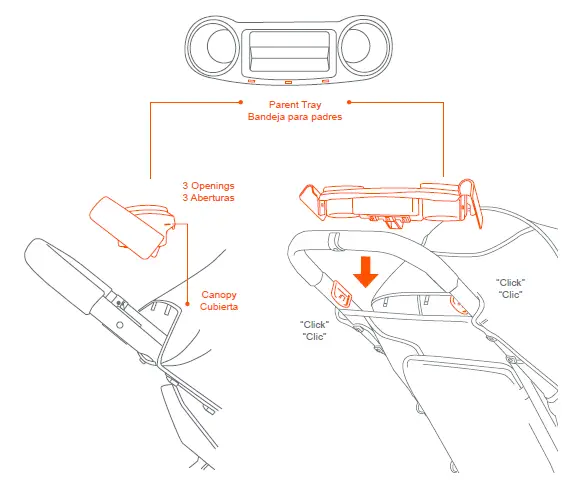 Parent Tray
Bandeja para padres

3 Openings
3 Aberturas

Canopy
Cubierta

"Click"
"Clic"

"Click"
"Clic"