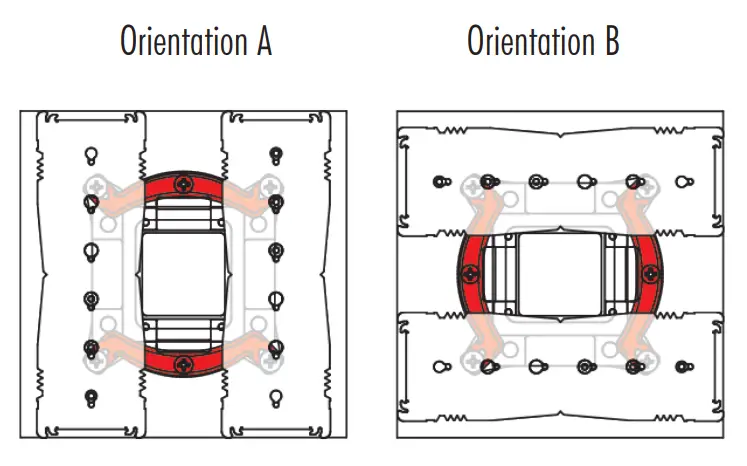 Orientation A

Orientation B